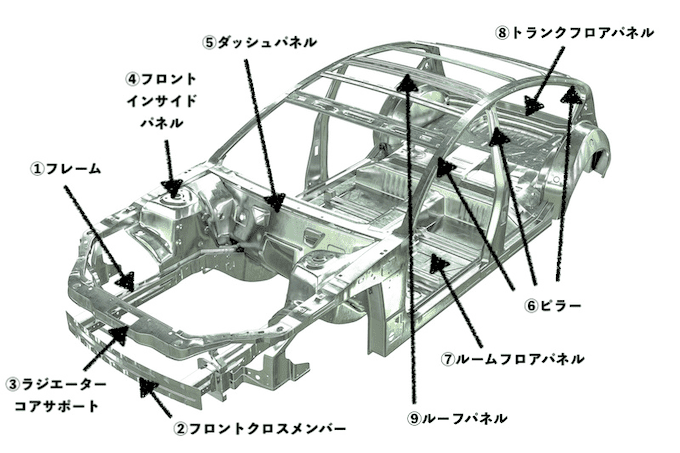 ⑤ダッシュパネル

⑧トランクフロアパネル

④フロント
インサイド
パネル

①フレーム

⑥ピラー

⑦ルームフロアパネル

③ラジエーター
コアサポート

②フロントクロスメンバー

⑨ルーフパネル